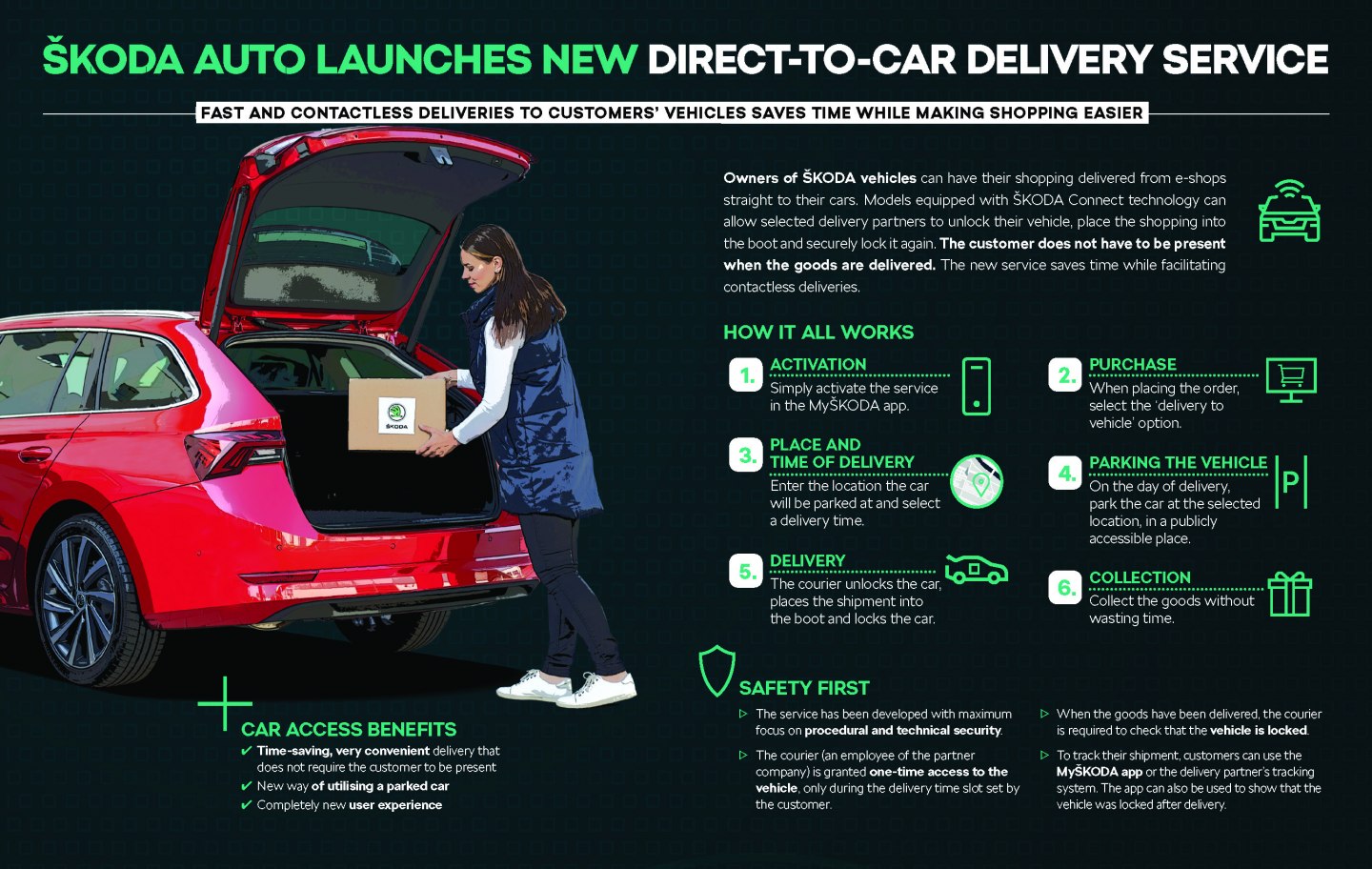 ŠKODA AUTO LAUNCHES NEW DIRECT-TO-CAR DELIVERY SERVICE

FAST AND CONTACTLESS DELIVERIES TO CUSTOMERS' VEHICLES SAVES TIME WHILE MAKING SHOPPING EASIER

ŠKODA

Owners of ŠKODA vehicles can have their shopping delivered from e-shops straight to their cars. Models equipped with ŠKODA Connect technology can allow selected delivery partners to unlock their vehicle, place the shopping into the boot and securely lock it again. The customer does not have to be present when the goods are delivered. The new service saves time while facilitating contactless deliveries.

HOW IT ALL WORKS

1. ACTIVATION
Simply activate the service in the MyŠKODA app.

2. PURCHASE
When placing the order, select the 'delivery to vehicle' option.

3. PLACE AND TIME OF DELIVERY
Enter the location the car will be parked at and select a delivery time.

4. PARKING THE VEHICLE
On the day of delivery, park the car at the selected location, in a publicly accessible place.

P

5. DELIVERY
The courier unlocks the car, places the shipment into the boot and locks the car.

6. COLLECTION
Collect the goods without wasting time.

CAR ACCESS BENEFITS
✔ Time-saving, very convenient delivery that does not require the customer to be present
✔ New way of utilising a parked car
✔ Completely new user experience

SAFETY FIRST
▷ The service has been developed with maximum focus on procedural and technical security.
▷ The courier (an employee of the partner company) is granted one-time access to the vehicle, only during the delivery time slot set by the customer.
▷ When the goods have been delivered, the courier is required to check that the vehicle is locked.
▷ To track their shipment, customers can use the MyŠKODA app or the delivery partner's tracking system. The app can also be used to show that the vehicle was locked after delivery.